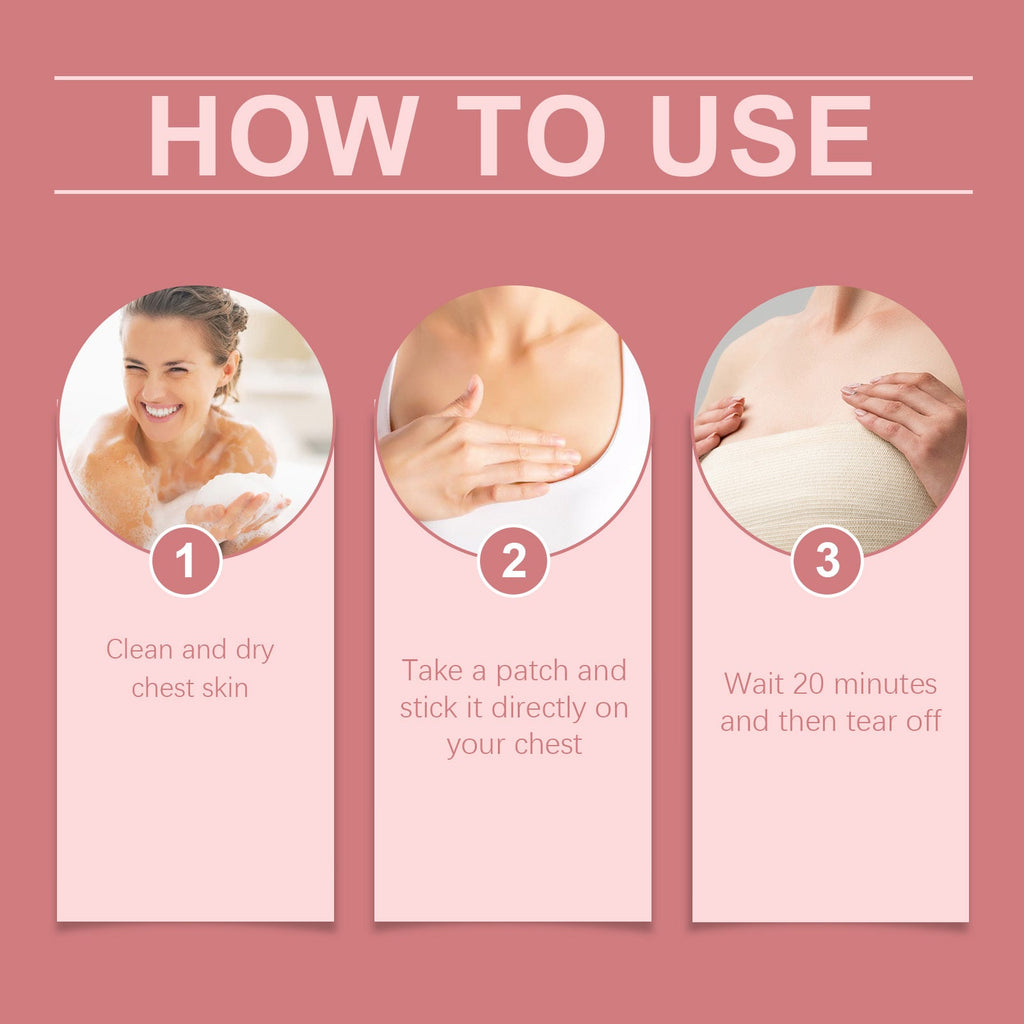 HOW TO USE

1

Clean and dry chest skin

2

Take a patch and stick it directly on your chest

3

Wait 20 minutes and then tear off