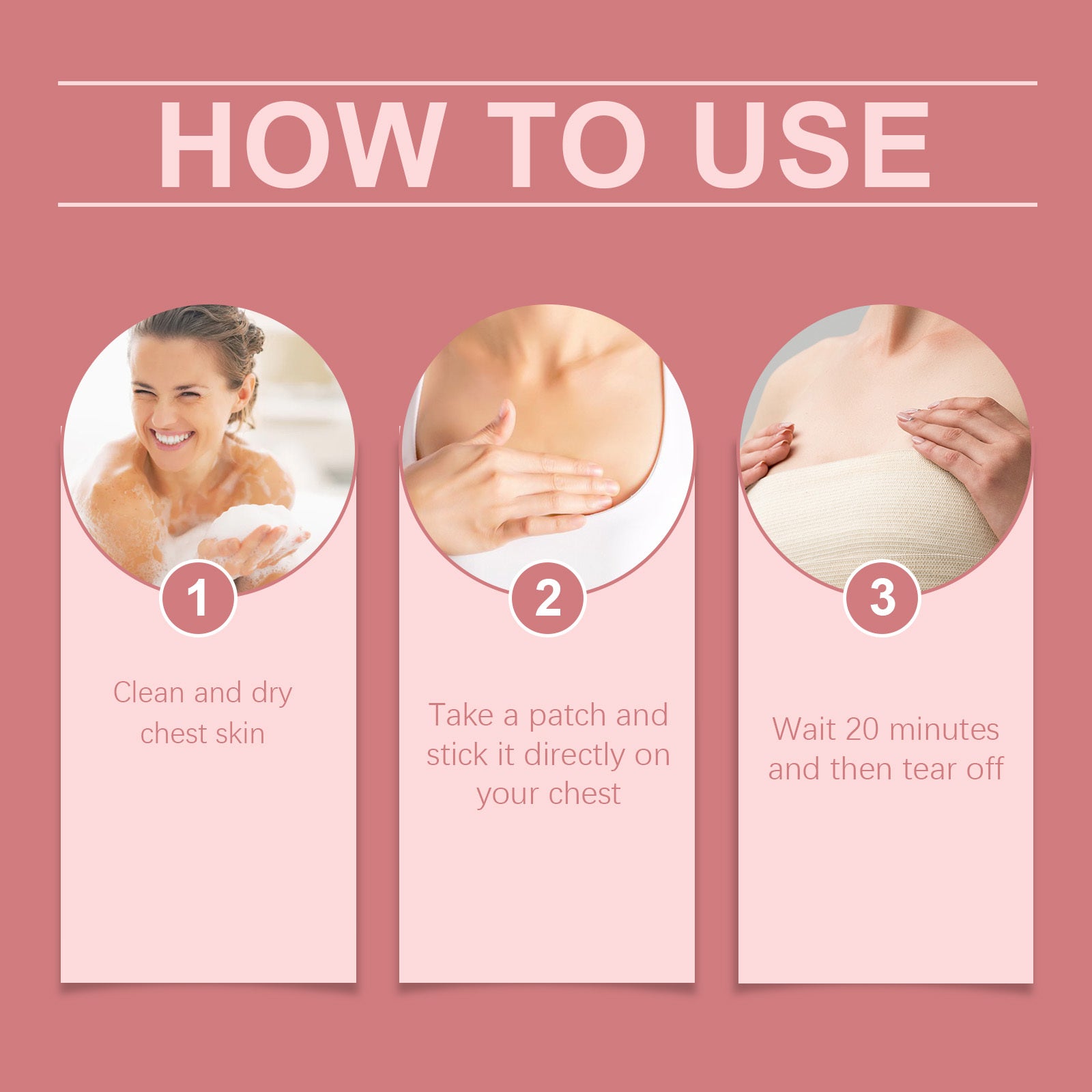 HOW TO USE

1

Clean and dry chest skin

2

Take a patch and stick it directly on your chest

3

Wait 20 minutes and then tear off